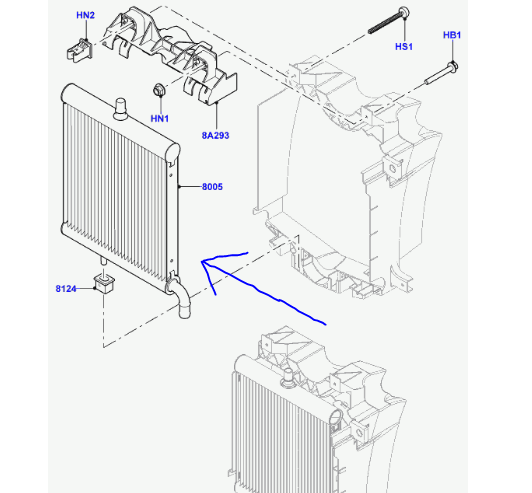 HN2
HS1
HB1
HN1
8A293
8005
8124