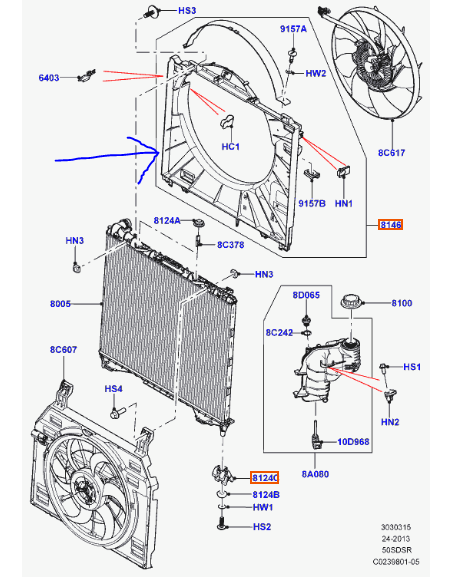 HS3
9157A
6403
HW2
HC1
8C617
9157B
HN1
8146
8124A
HN3
8C378
HN3
8005
8D065
8100
8C242
8C607
HS1
HS4
HN2
10D968
8A080
8124C
8124B
HW1
HS2
3030315
24-2013
50SDSR
C0239801-05